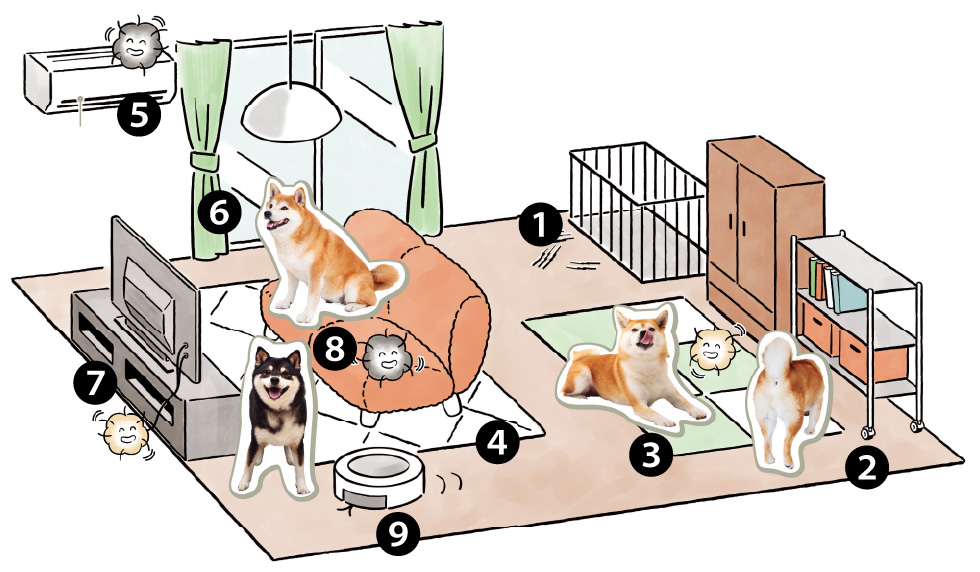 5
6
1
8
7
4
3
2
9